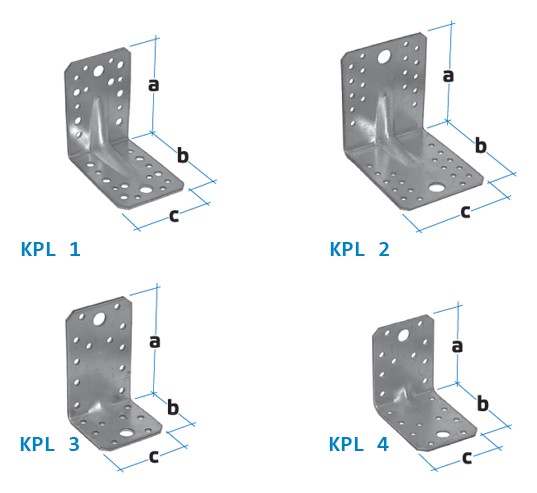 a
b
c
KPL 1

a
b
c
KPL 2

a
b
c
KPL 3

a
b
c
KPL 4